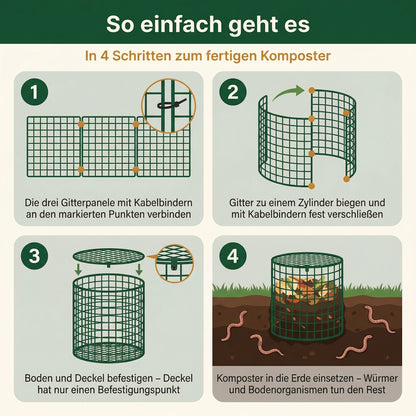 So einfach geht es

In 4 Schritten zum fertigen Komposter

1

Die drei Gitterpanele mit Kabelbindern an den markierten Punkten verbinden

2

Gitter zu einem Zylinder biegen und mit Kabelbindern fest verschließen

3

Boden und Deckel befestigen – Deckel hat nur einen Befestigungspunkt

4

Komposter in die Erde einsetzen – Würmer und Bodenorganismen tun den Rest